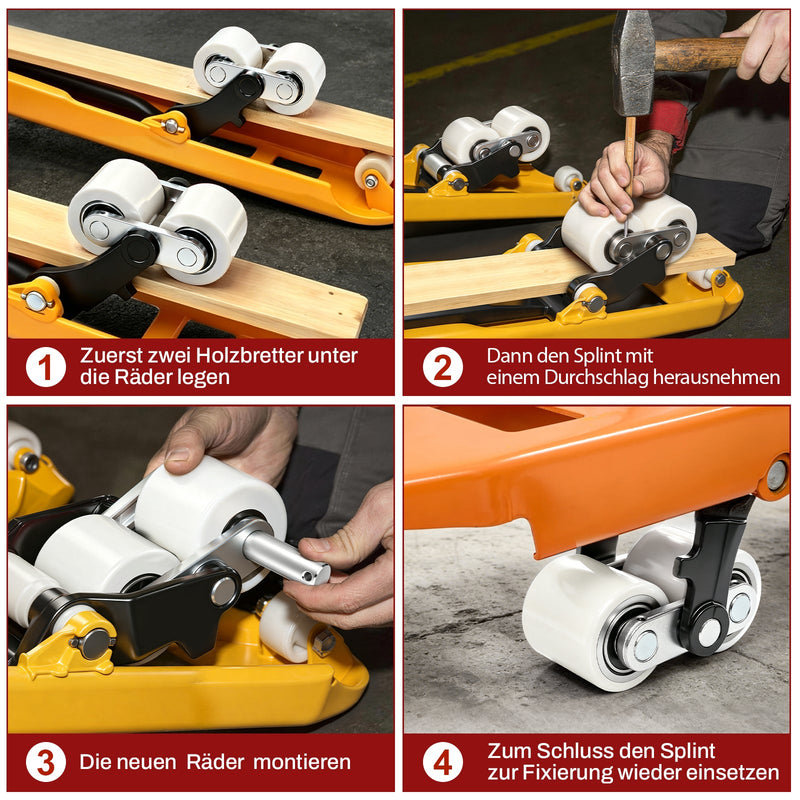 1 Zuerst zwei Holzbretter unter die Räder legen

2 Dann den Splint mit einem Durchschlag herausnehmen

3 Die neuen Räder montieren

4 Zum Schluss den Splint zur Fixierung wieder einsetzen